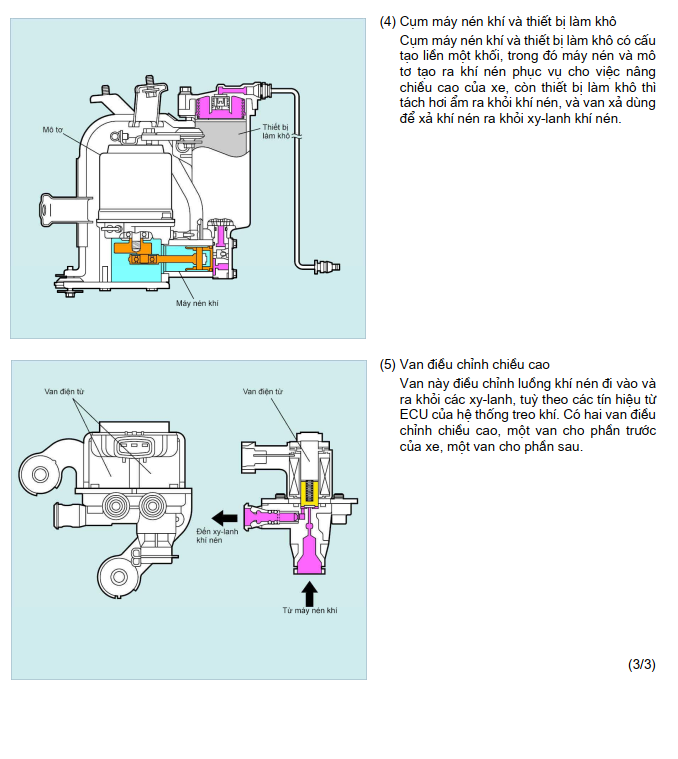 Mô tơ

Thiết bị làm khô

Máy nén khí

(4) Cụm máy nén khí và thiết bị làm khô

Cụm máy nén khí và thiết bị làm khô có cấu tạo liền một khối, trong đó máy nén và mô tơ tạo ra khí nén phục vụ cho việc nâng chiều cao của xe, còn thiết bị làm khô thì tách hơi ẩm ra khỏi khí nén, và van xả dùng để xả khí nén ra khỏi xy-lanh khí nén.

Van điện từ

Van điện từ

Đến xy-lanh khí nén

Từ máy nén khí

(5) Van điều chỉnh chiều cao

Van này điều chỉnh luồng khí nén đi vào và ra khỏi các xy-lanh, tuỳ theo các tín hiệu từ ECU của hệ thống treo khí. Có hai van điều chỉnh chiều cao, một van cho phần trước của xe, một van cho phần sau.

(3/3)